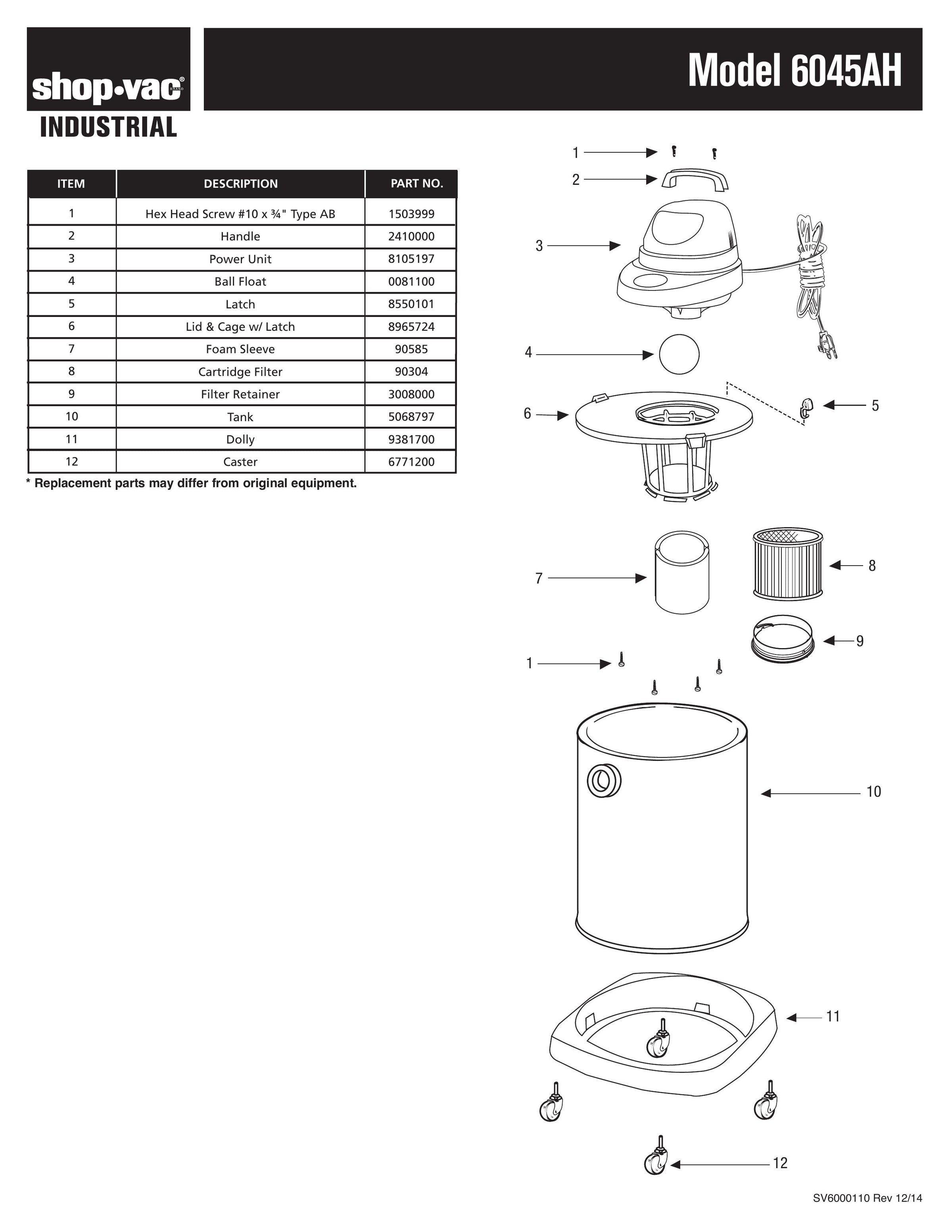 shop•vac® BRAND
INDUSTRIAL

Model 6045AH

| ITEM | DESCRIPTION | PART NO. |
|---|---|---|
| 1 | Hex Head Screw #10 x ¾" Type AB | 1503999 |
| 2 | Handle | 2410000 |
| 3 | Power Unit | 8105197 |
| 4 | Ball Float | 0081100 |
| 5 | Latch | 8550101 |
| 6 | Lid & Cage w/ Latch | 8965724 |
| 7 | Foam Sleeve | 90585 |
| 8 | Cartridge Filter | 90304 |
| 9 | Filter Retainer | 3008000 |
| 10 | Tank | 5068797 |
| 11 | Dolly | 9381700 |
| 12 | Caster | 6771200 |

* Replacement parts may differ from original equipment.

1
2
3
4
6
5
7
8
9
1
10
11
12

SV6000110 Rev 12/14