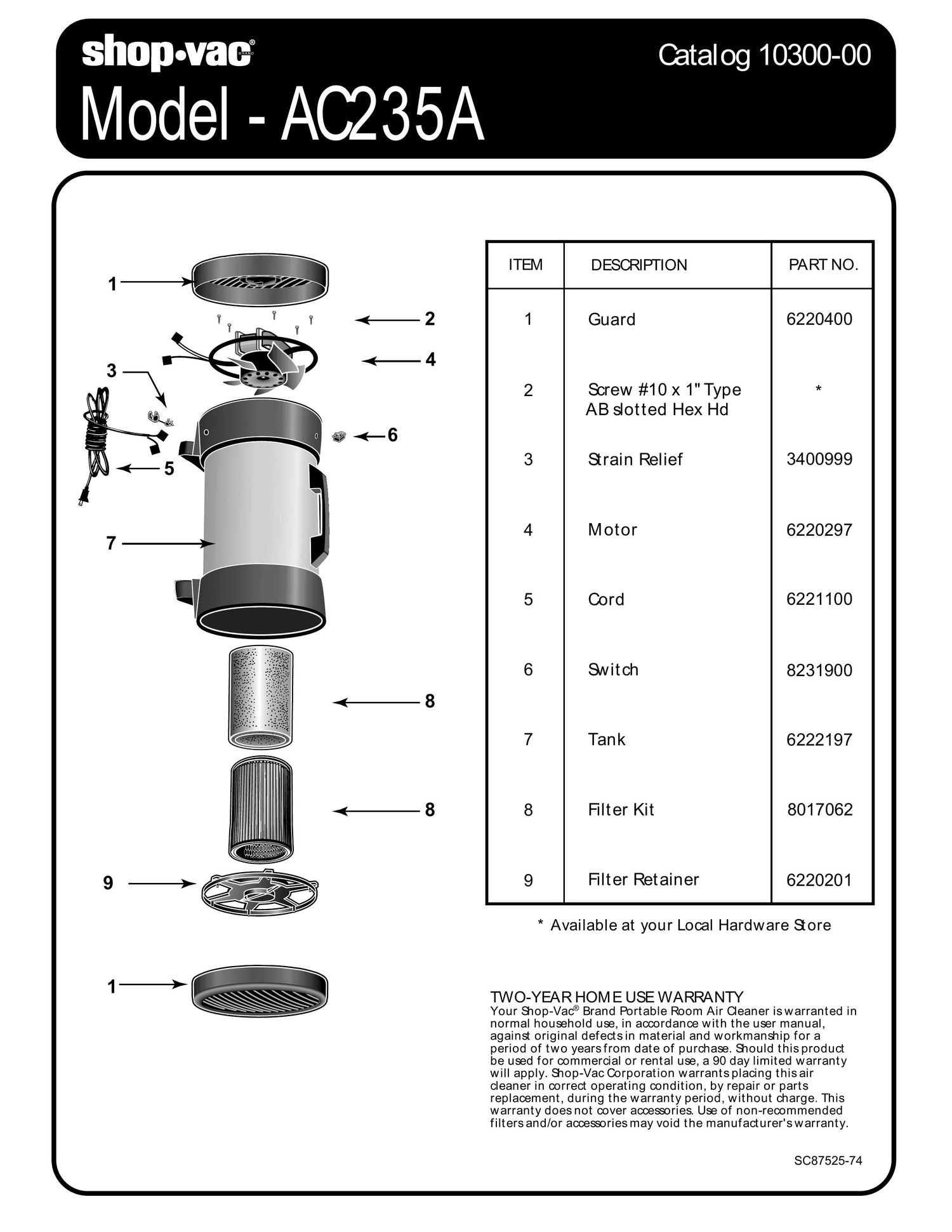 shop•vac® BRAND

Catalog 10300-00

Model - AC235A

1
2
4
3
6
5
7
8
8
9
1

| ITEM | DESCRIPTION | PART NO. |
|---|---|---|
| 1 | Guard | 6220400 |
| 2 | Screw #10 x 1" Type AB slotted Hex Hd | * |
| 3 | Strain Relief | 3400999 |
| 4 | Motor | 6220297 |
| 5 | Cord | 6221100 |
| 6 | Switch | 8231900 |
| 7 | Tank | 6222197 |
| 8 | Filter Kit | 8017062 |
| 9 | Filter Retainer | 6220201 |

* Available at your Local Hardware Store

TWO-YEAR HOME USE WARRANTY
Your Shop-Vac® Brand Portable Room Air Cleaner is warranted in normal household use, in accordance with the user manual, against original defects in material and workmanship for a period of two years from date of purchase. Should this product be used for commercial or rental use, a 90 day limited warranty will apply. Shop-Vac Corporation warrants placing this air cleaner in correct operating condition, by repair or parts replacement, during the warranty period, without charge. This warranty does not cover accessories. Use of non-recommended filters and/or accessories may void the manufacturer's warranty.

SC87525-74