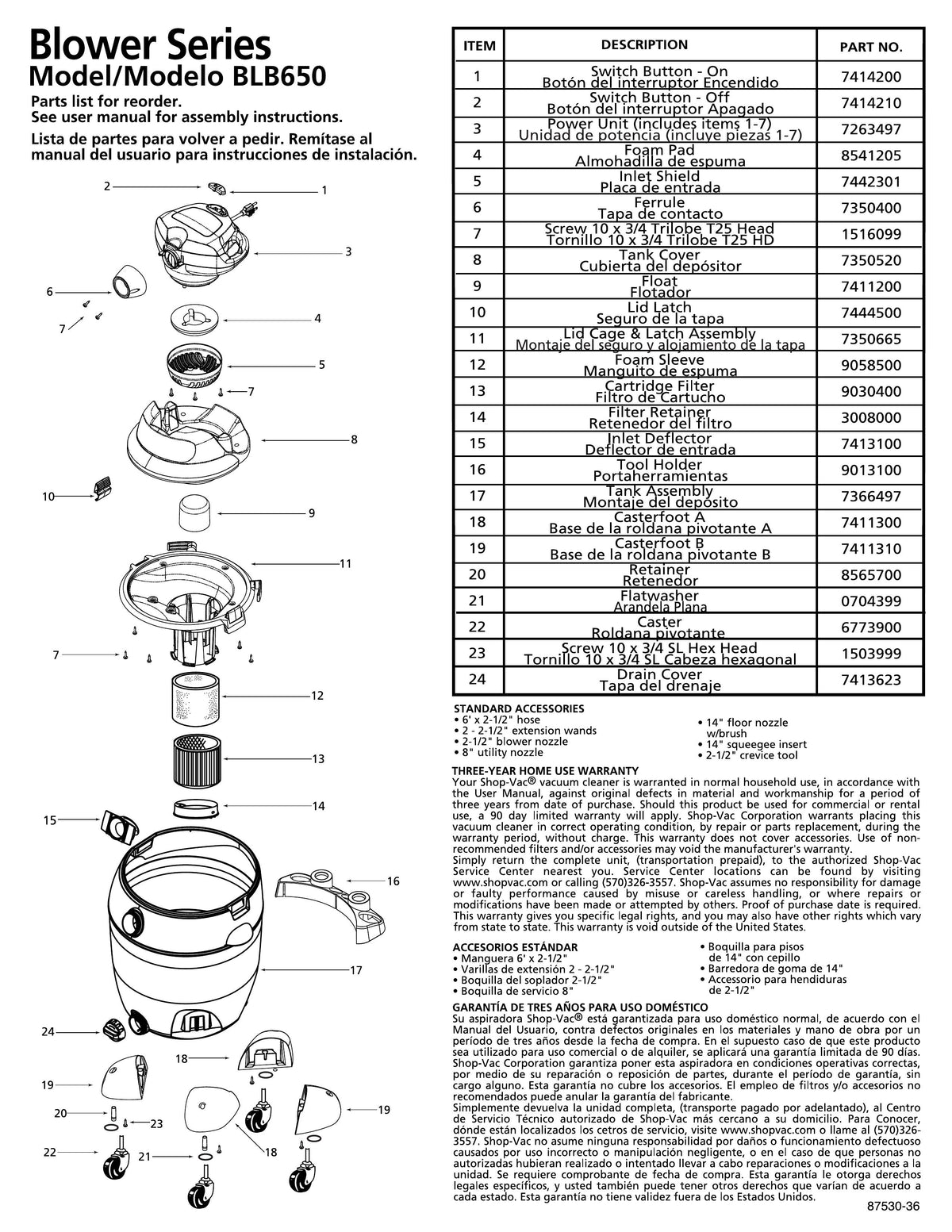 Blower Series
Model/Modelo BLB650

Parts list for reorder.
See user manual for assembly instructions.

Lista de partes para volver a pedir. Remítase al manual del usuario para instrucciones de instalación.

2 1 3 6 7 4 5 7 8 10 9 11 7 12 13 14 15 16 17 24 18 19 19 20 23 22 21 18

| ITEM | DESCRIPTION | PART NO. |
|---|---|---|
| 1 | Switch Button - On Botón del interruptor Encendido | 7414200 |
| 2 | Switch Button - Off Botón del interruptor Apagado | 7414210 |
| 3 | Power Unit (includes items 1-7) Unidad de potencia (incluye piezas 1-7) | 7263497 |
| 4 | Foam Pad Almohadilla de espuma | 8541205 |
| 5 | Inlet Shield Placa de entrada | 7442301 |
| 6 | Ferrule Tapa de contacto | 7350400 |
| 7 | Screw 10 x 3/4 Trilobe T25 Head Tornillo 10 x 3/4 Trilobe T25 HD | 1516099 |
| 8 | Tank Cover Cubierta del depósitor | 7350520 |
| 9 | Float Flotador | 7411200 |
| 10 | Lid Latch Seguro de la tapa | 7444500 |
| 11 | Lid Cage & Latch Assembly Montaje del seguro y alojamiento de la tapa | 7350665 |
| 12 | Foam Sleeve Manguito de espuma | 9058500 |
| 13 | Cartridge Filter Filtro de Cartucho | 9030400 |
| 14 | Filter Retainer Retenedor del filtro | 3008000 |
| 15 | Inlet Deflector Deflector de entrada | 7413100 |
| 16 | Tool Holder Portaherramientas | 9013100 |
| 17 | Tank Assembly Montaje del depósito | 7366497 |
| 18 | Casterfoot A Base de la roldana pivotante A | 7411300 |
| 19 | Casterfoot B Base de la roldana pivotante B | 7411310 |
| 20 | Retainer Retenedor | 8565700 |
| 21 | Flatwasher Arandela Plana | 0704399 |
| 22 | Caster Roldana pivotante | 6773900 |
| 23 | Screw 10 x 3/4 SL Hex Head Tornillo 10 x 3/4 SL Cabeza hexagonal | 1503999 |
| 24 | Drain Cover Tapa del drenaje | 7413623 |

STANDARD ACCESSORIES
• 6' x 2-1/2" hose
• 2 - 2-1/2" extension wands
• 2-1/2" blower nozzle
• 8" utility nozzle
• 14" floor nozzle w/brush
• 14" squeegee insert
• 2-1/2" crevice tool

THREE-YEAR HOME USE WARRANTY
Your Shop-Vac® vacuum cleaner is warranted in normal household use, in accordance with the User Manual, against original defects in material and workmanship for a period of three years from date of purchase. Should this product be used for commercial or rental use, a 90 day limited warranty will apply. Shop-Vac Corporation warrants placing this vacuum cleaner in correct operating condition, by repair or parts replacement, during the warranty period, without charge. This warranty does not cover accessories. Use of non-recommended filters and/or accessories may void the manufacturer's warranty.
Simply return the complete unit, (transportation prepaid), to the authorized Shop-Vac Service Center nearest you. Service Center locations can be found by visiting www.shopvac.com or calling (570)326-3557. Shop-Vac assumes no responsibility for damage or faulty performance caused by misuse or careless handling, or where repairs or modifications have been made or attempted by others. Proof of purchase date is required. This warranty gives you specific legal rights, and you may also have other rights which vary from state to state. This warranty is void outside of the United States.

ACCESORIOS ESTÁNDAR
• Manguera 6' x 2-1/2"
• Varillas de extensión 2 - 2-1/2"
• Boquilla del soplador 2-1/2"
• Boquilla de servicio 8"
• Boquilla para pisos de 14" con cepillo
• Barredora de goma de 14"
• Accessorio para hendiduras de 2-1/2"

GARANTÍA DE TRES AÑOS PARA USO DOMÉSTICO
Su aspiradora Shop-Vac® está garantizada para uso doméstico normal, de acuerdo con el Manual del Usuario, contra defectos originales en los materiales y mano de obra por un período de tres años desde la fecha de compra. En el supuesto caso de que este producto sea utilizado para uso comercial o de alquiler, se aplicará una garantía limitada de 90 días. Shop-Vac Corporation garantiza poner esta aspiradora en condiciones operativas correctas, por medio de su reparación o reposición de partes, durante el período de garantía, sin cargo alguno. Esta garantía no cubre los accesorios. El empleo de filtros y/o accesorios no recomendados puede anular la garantía del fabricante.
Simplemente devuelva la unidad completa, (transporte pagado por adelantado), al Centro de Servicio Técnico autorizado de Shop-Vac más cercano a su domicilio. Para Conocer, dónde están localizados los cetros de servicio, visite www.shopvac.com o llame al (570)326-3557. Shop-Vac no asume ninguna responsabilidad por daños o funcionamiento defectuoso causados por uso incorrecto o manipulación negligente, o en el caso de que personas no autorizadas hubieran realizado o intentado llevar a cabo reparaciones o modificaciones a la unidad. Se requiere comprobante de fecha de compra. Esta garantía le otorga derechos legales específicos, y usted también puede tener otros derechos que varían de acuerdo a cada estado. Esta garantía no tiene validez fuera de los Estados Unidos.

87530-36