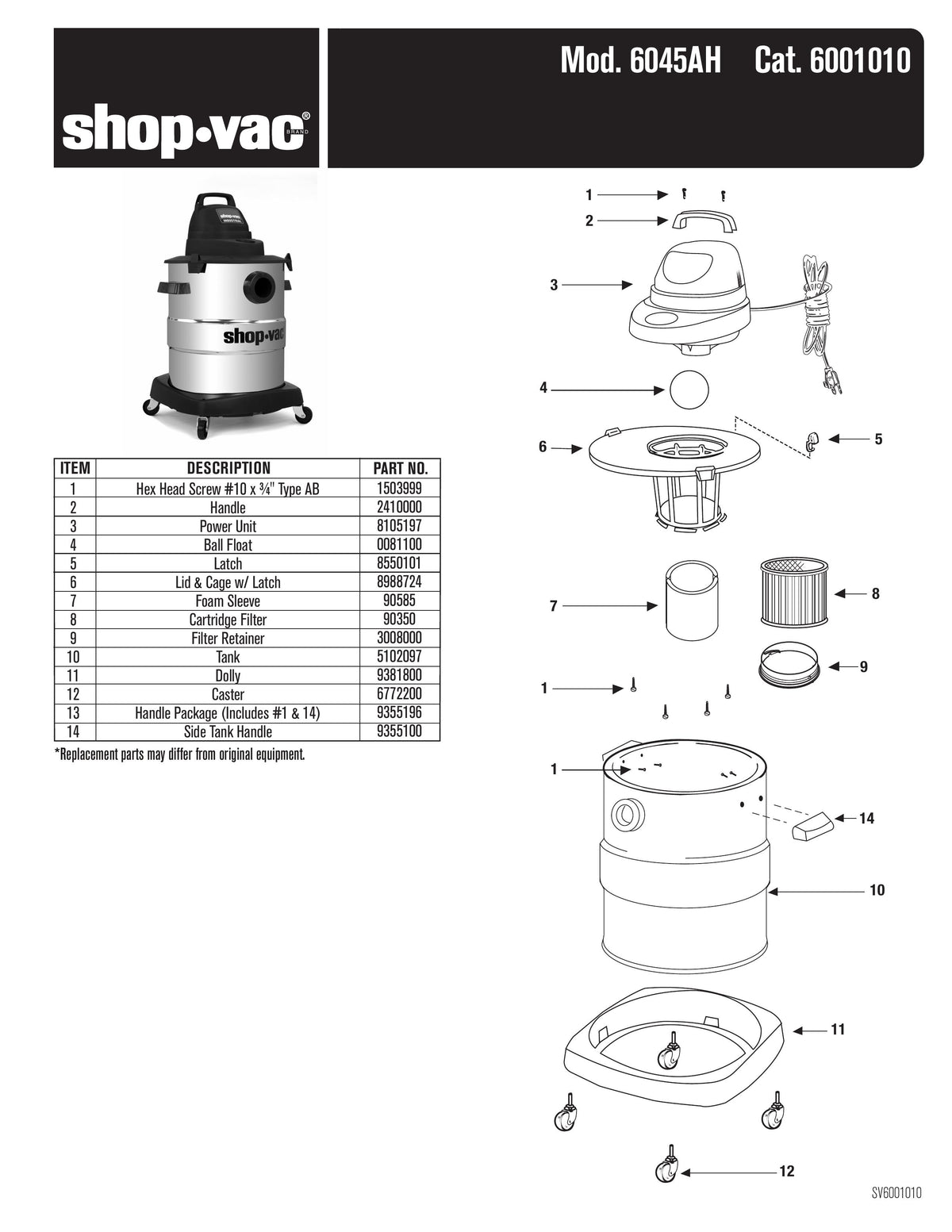 shop•vac® BRAND

Mod. 6045AH Cat. 6001010

shop•vac

| ITEM | DESCRIPTION | PART NO. |
|---|---|---|
| 1 | Hex Head Screw #10 x ¾" Type AB | 1503999 |
| 2 | Handle | 2410000 |
| 3 | Power Unit | 8105197 |
| 4 | Ball Float | 0081100 |
| 5 | Latch | 8550101 |
| 6 | Lid & Cage w/ Latch | 8988724 |
| 7 | Foam Sleeve | 90585 |
| 8 | Cartridge Filter | 90350 |
| 9 | Filter Retainer | 3008000 |
| 10 | Tank | 5102097 |
| 11 | Dolly | 9381800 |
| 12 | Caster | 6772200 |
| 13 | Handle Package (Includes #1 & 14) | 9355196 |
| 14 | Side Tank Handle | 9355100 |

*Replacement parts may differ from original equipment.

1
2
3
4
6
5
7
8
9
1
1
14
10
11
12

SV6001010