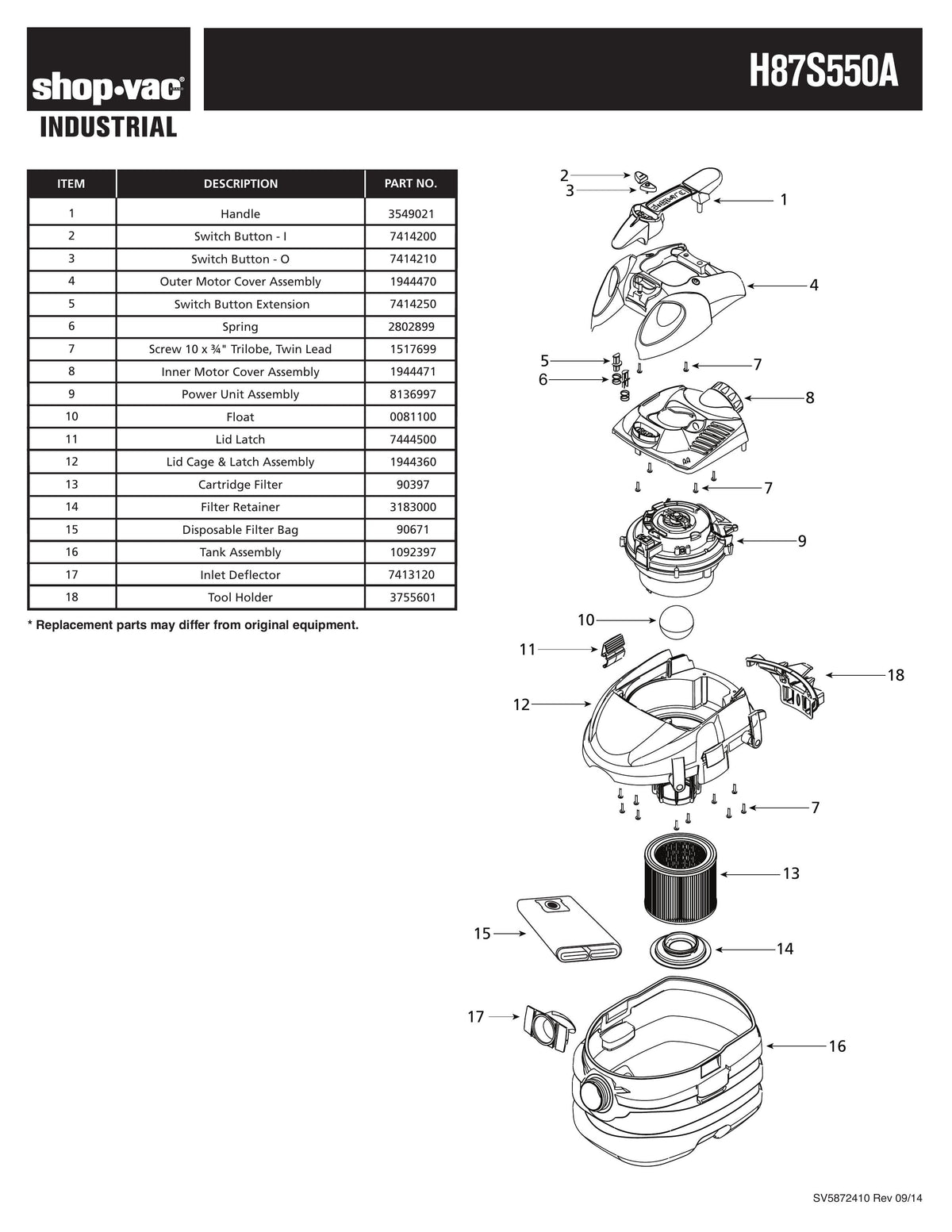 shop•vac®
INDUSTRIAL

H87S550A

| ITEM | DESCRIPTION | PART NO. |
|---|---|---|
| 1 | Handle | 3549021 |
| 2 | Switch Button - I | 7414200 |
| 3 | Switch Button - O | 7414210 |
| 4 | Outer Motor Cover Assembly | 1944470 |
| 5 | Switch Button Extension | 7414250 |
| 6 | Spring | 2802899 |
| 7 | Screw 10 x ¾" Trilobe, Twin Lead | 1517699 |
| 8 | Inner Motor Cover Assembly | 1944471 |
| 9 | Power Unit Assembly | 8136997 |
| 10 | Float | 0081100 |
| 11 | Lid Latch | 7444500 |
| 12 | Lid Cage & Latch Assembly | 1944360 |
| 13 | Cartridge Filter | 90397 |
| 14 | Filter Retainer | 3183000 |
| 15 | Disposable Filter Bag | 90671 |
| 16 | Tank Assembly | 1092397 |
| 17 | Inlet Deflector | 7413120 |
| 18 | Tool Holder | 3755601 |

* Replacement parts may differ from original equipment.

2
3
1
4
5
6
7
8
7
9
10
11
18
12
7
13
15
14
17
16

SV5872410 Rev 09/14