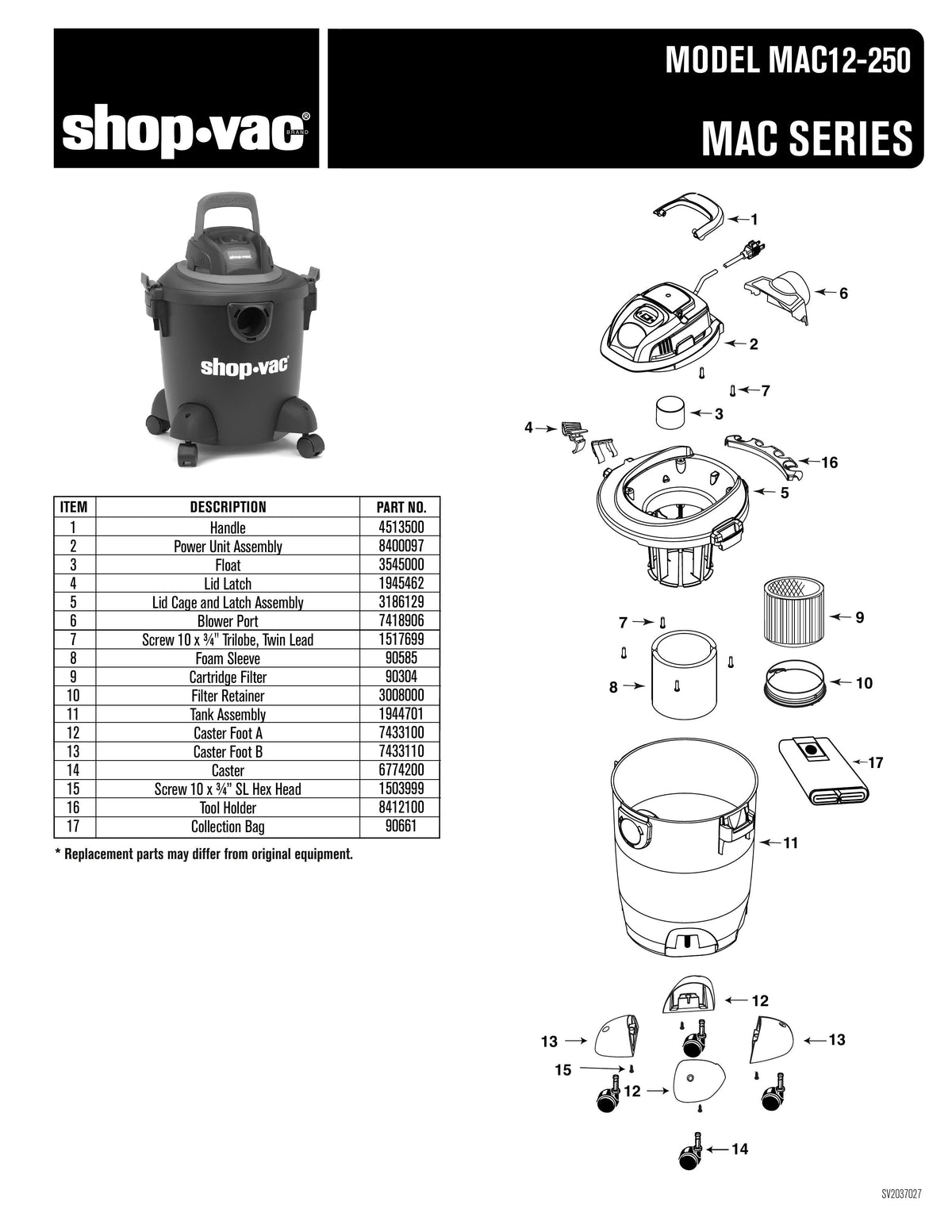 shop•vac® BRAND

MODEL MAC12-250

MAC SERIES

shop•vac

shop•vac

| ITEM | DESCRIPTION | PART NO. |
|---|---|---|
| 1 | Handle | 4513500 |
| 2 | Power Unit Assembly | 8400097 |
| 3 | Float | 3545000 |
| 4 | Lid Latch | 1945462 |
| 5 | Lid Cage and Latch Assembly | 3186129 |
| 6 | Blower Port | 7418906 |
| 7 | Screw 10 x ¾" Trilobe, Twin Lead | 1517699 |
| 8 | Foam Sleeve | 90585 |
| 9 | Cartridge Filter | 90304 |
| 10 | Filter Retainer | 3008000 |
| 11 | Tank Assembly | 1944701 |
| 12 | Caster Foot A | 7433100 |
| 13 | Caster Foot B | 7433110 |
| 14 | Caster | 6774200 |
| 15 | Screw 10 x ¾" SL Hex Head | 1503999 |
| 16 | Tool Holder | 8412100 |
| 17 | Collection Bag | 90661 |

* Replacement parts may differ from original equipment.

1
6
2
7
3
4
16
5
7
9
8
10
17
11
12
13
13
15
12
14

SV2037027